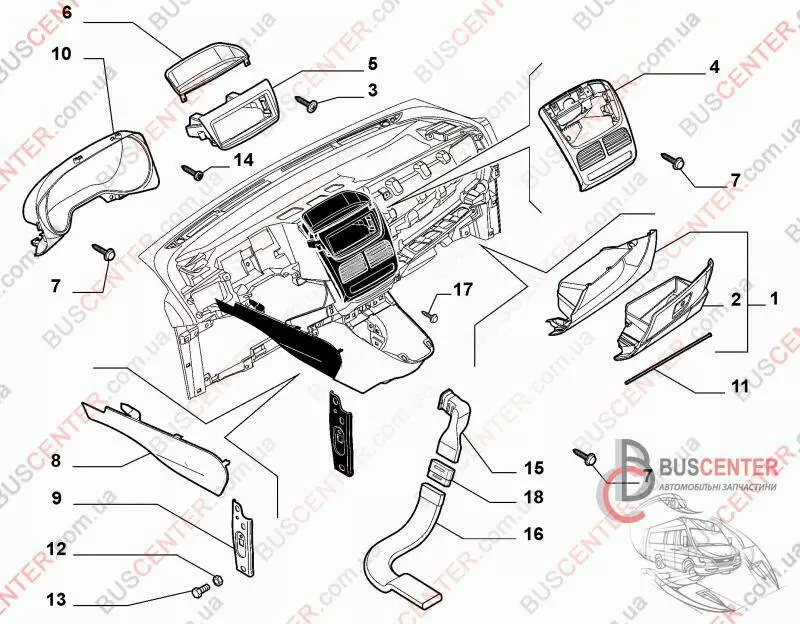 6
10
5
3
4
14
7
7
17
2
1
11
8
15
7
BUSCENTER
АВТОМОБІЛЬНІ ЗАПЧАСТИНИ
9
18
16
12
13
BUSCENTER.com.ua