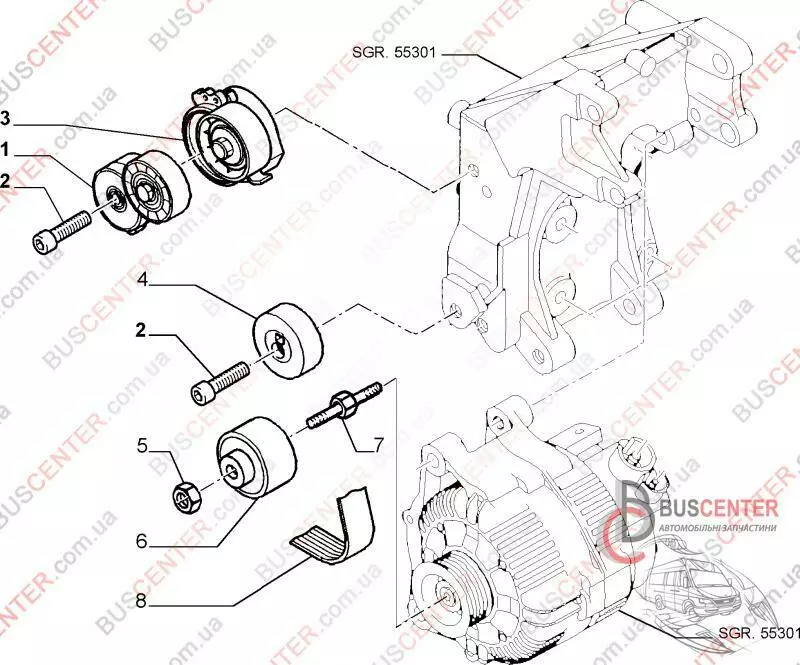 SGR. 55301

3

1

2

4

2

5

7

6

8

BUSCENTER
АВТОМОБІЛЬНІ ЗАПЧАСТИНИ

SGR. 55301

BUSCENTER.com.ua