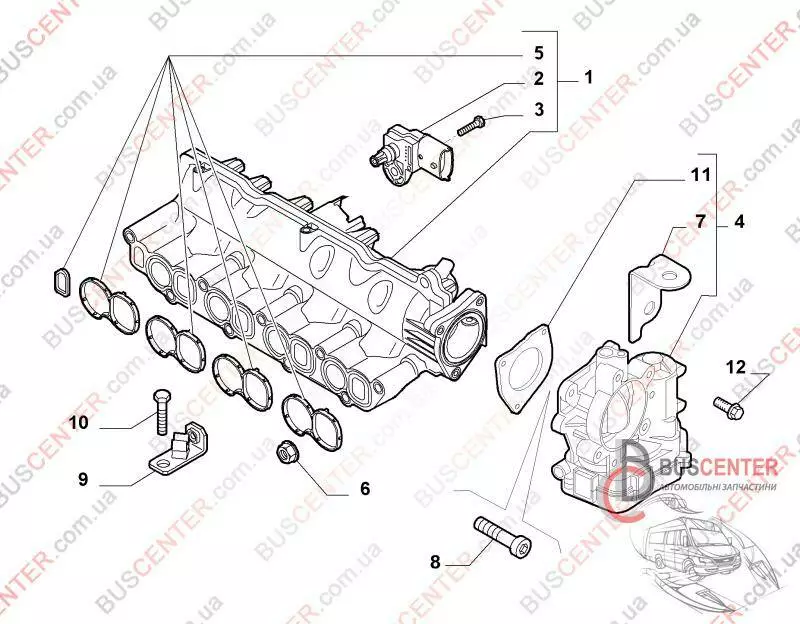 5
2
1
3
11
7
4
12
10
9
6
8
BUSCENTER
АВТОМОБІЛЬНІ ЗАПЧАСТИНИ
BUSCENTER.com.ua