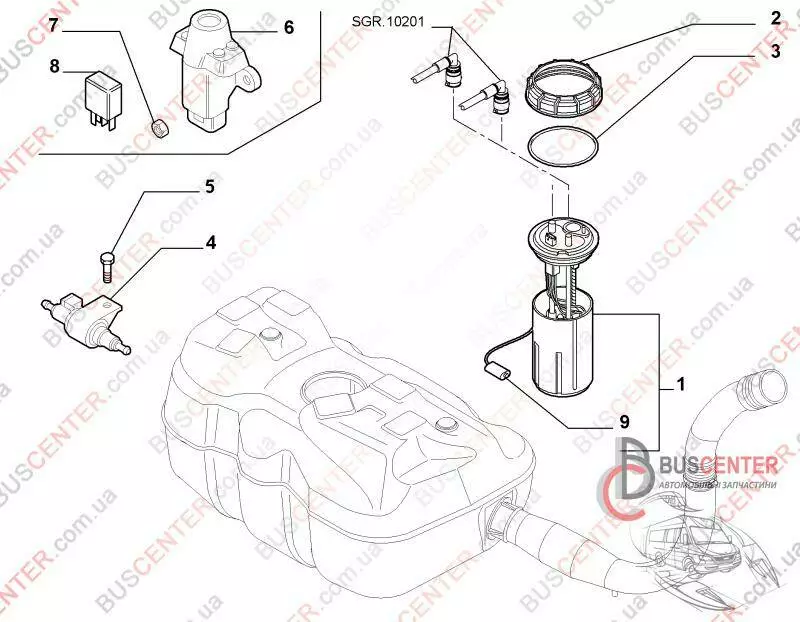 7
6
8
SGR.10201
2
3
5
4
1
9
BUSCENTER
АВТОМОБІЛЬНІ ЗАПЧАСТИНИ
BUSCENTER.com.ua