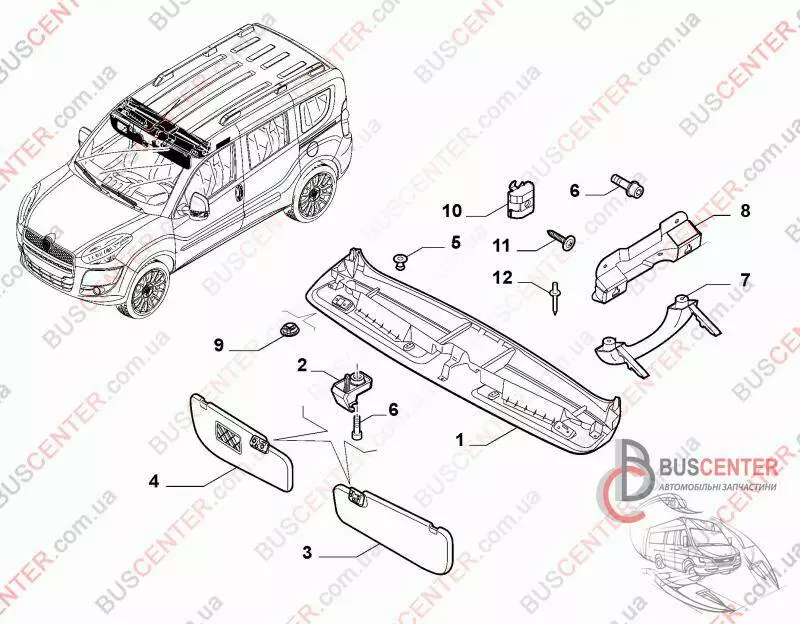 BUSCENTER.com.ua

10
6
8
5
11
12
7
9
2
6
1
4
3

BUSCENTER
АВТОМОБІЛЬНІ ЗАПЧАСТИНИ