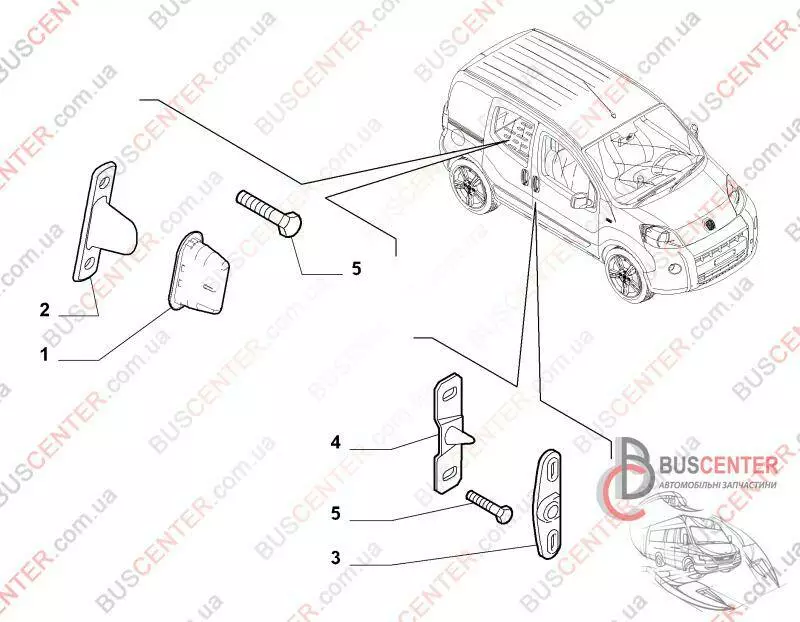 BUSCENTER.com.ua

5

2

1

4

5

3

BUSCENTER
АВТОМОБІЛЬНІ ЗАПЧАСТИНИ