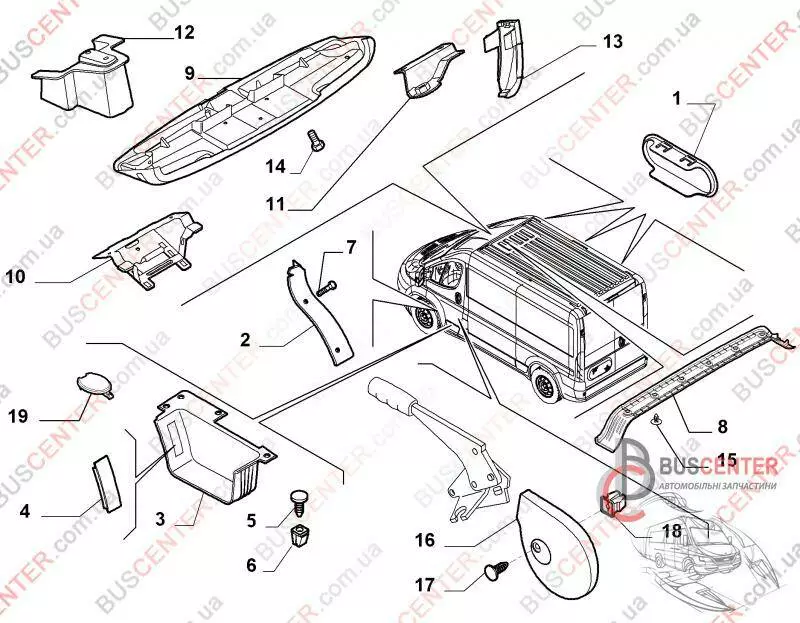 12
9
13
1
14
11
10
7
2
19
8
15
BUSCENTER
АВТОМОБІЛЬНІ ЗАПЧАСТИНИ
4
3
5
6
16
18
17
BUSCENTER.com.ua