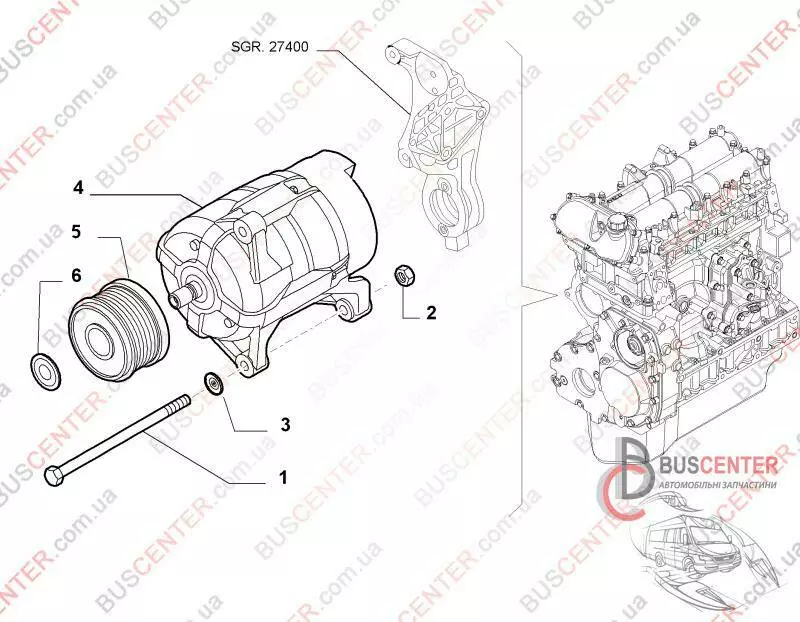 SGR. 27400

4

5

6

2

3

1

BUSCENTER
АВТОМОБІЛЬНІ ЗАПЧАСТИНИ

BUSCENTER.com.ua