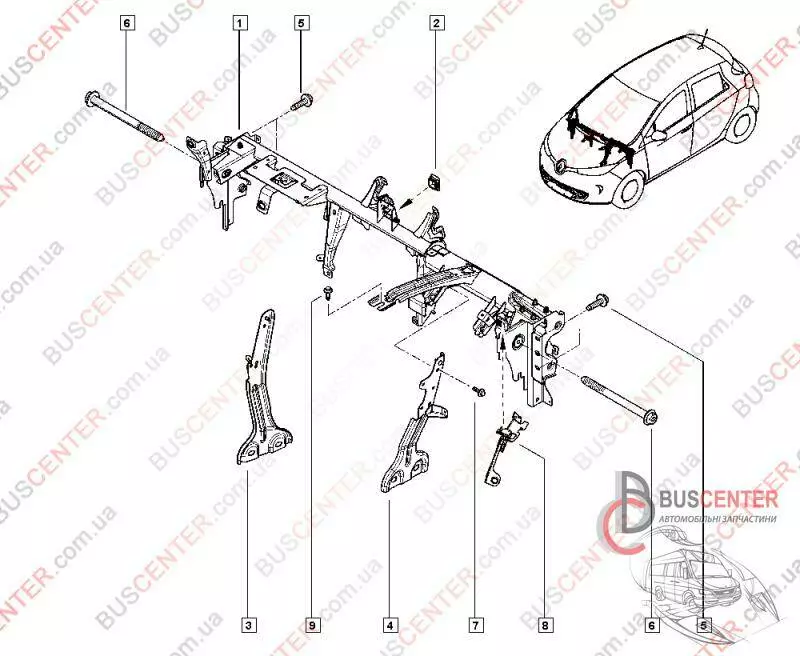 6
1
5
2
BUSCENTER.com.ua
BUSCENTER
АВТОМОБІЛЬНІ ЗАПЧАСТИНИ
3
9
4
7
8
6
5