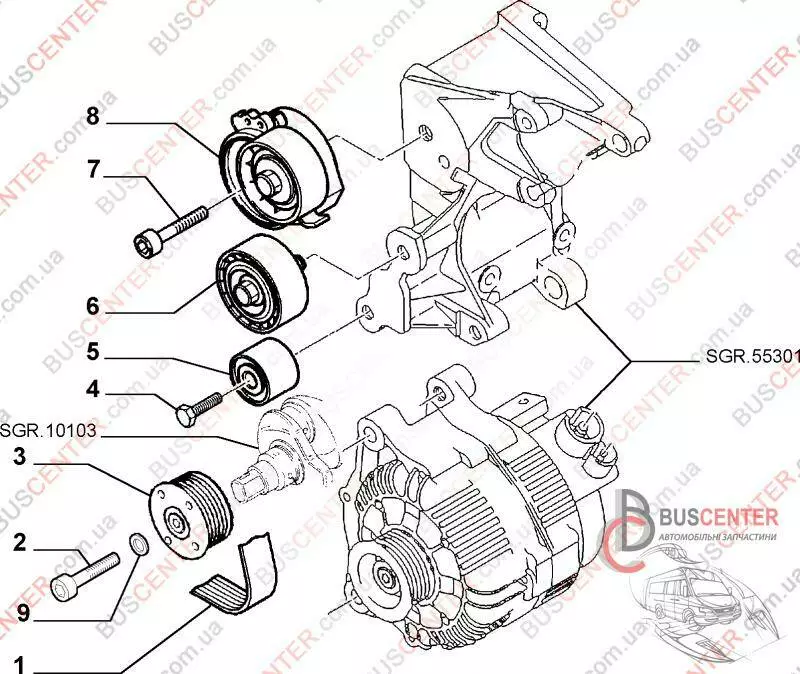 8
7
6
5
4
SGR.10103
3
2
9
1
SGR.55301
BUSCENTER
АВТОМОБІЛЬНІ ЗАПЧАСТИНИ
BUSCENTER.com.ua