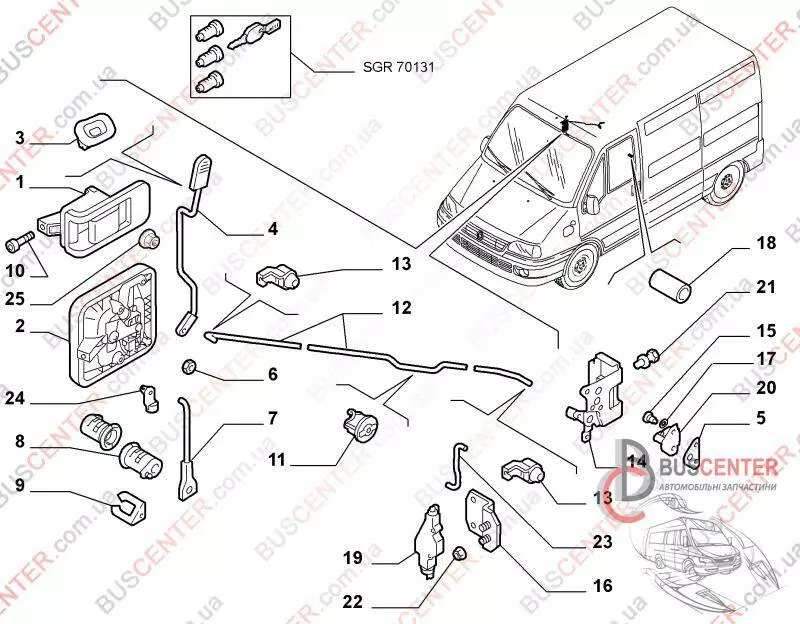 SGR 70131

3
1
10
25
2
24
8
9
4
13
12
6
7
11
18
21
15
17
20
5
14
13
23
16
19
22

BUSCENTER
АВТОМОБІЛЬНІ ЗАПЧАСТИНИ

BUSCENTER.com.ua