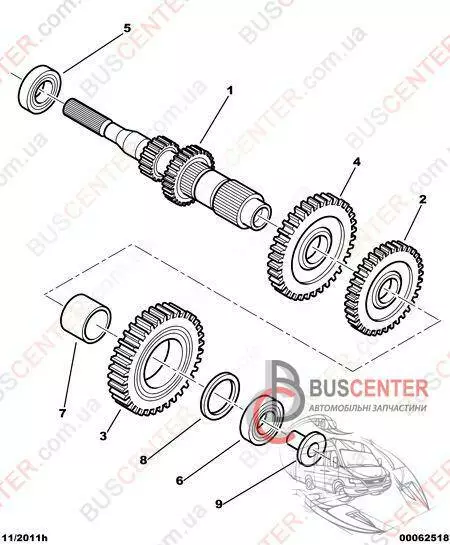 5
1
4
2
7
3
8
6
9
BUSCENTER
АВТОМОБІЛЬНІ ЗАПЧАСТИНИ
BUSCENTER.com.ua
11/2011h
00062518