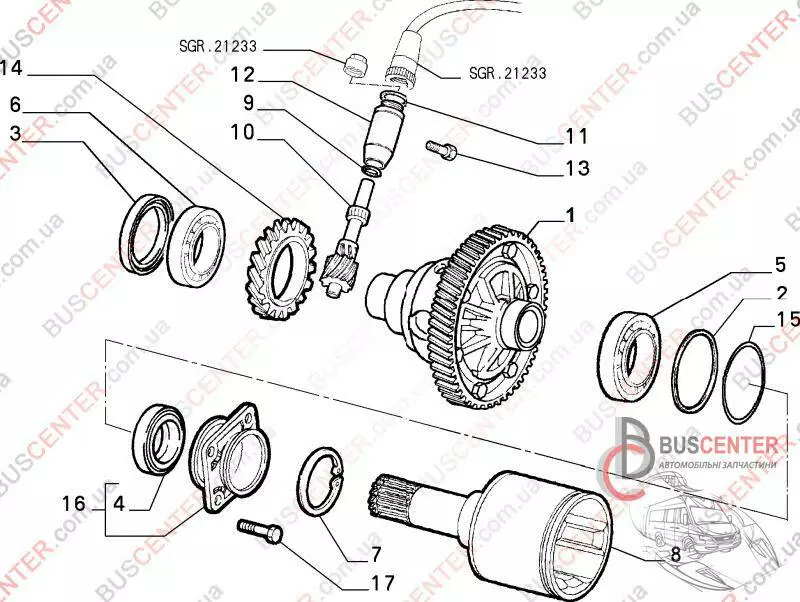 SGR.21233
SGR.21233
14
12
6
9
3
10
11
13
1
5
2
15
16
4
7
8
17
BUSCENTER
АВТОМОБІЛЬНІ ЗАПЧАСТИНИ
BUSCENTER.com.ua