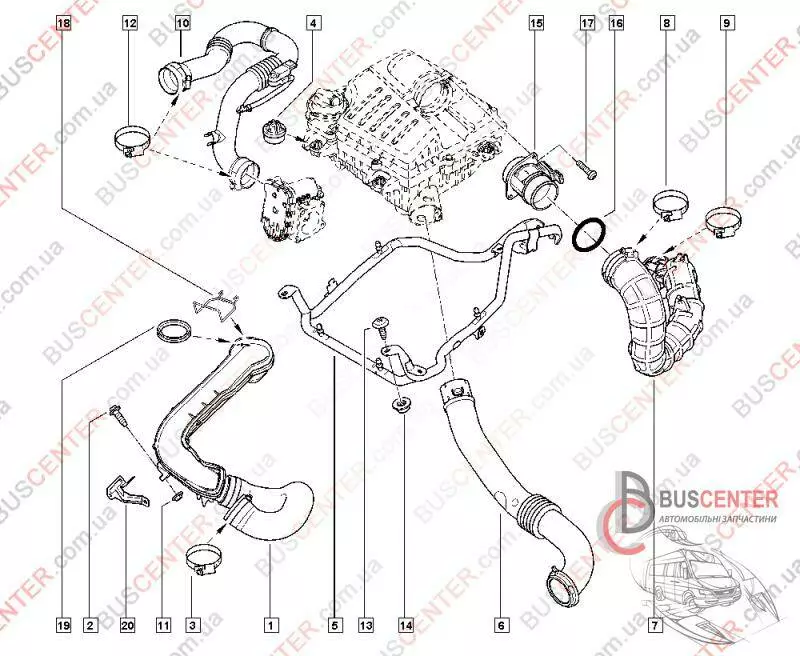 18
12
10
4
15
17
16
8
9
19
2
20
11
3
1
5
13
14
6
7
BUSCENTER
АВТОМОБІЛЬНІ ЗАПЧАСТИНИ
BUSCENTER.com.ua