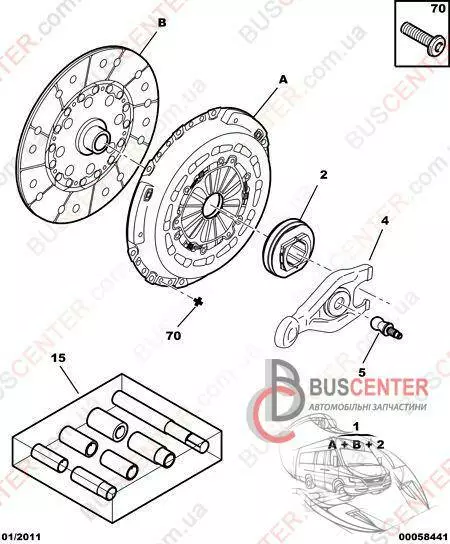 70

B

A

2

4

70

5

15

BUSCENTER
АВТОМОБІЛЬНІ ЗАПЧАСТИНИ

1
A + B + 2

01/2011

00058441

BUSCENTER.com.ua