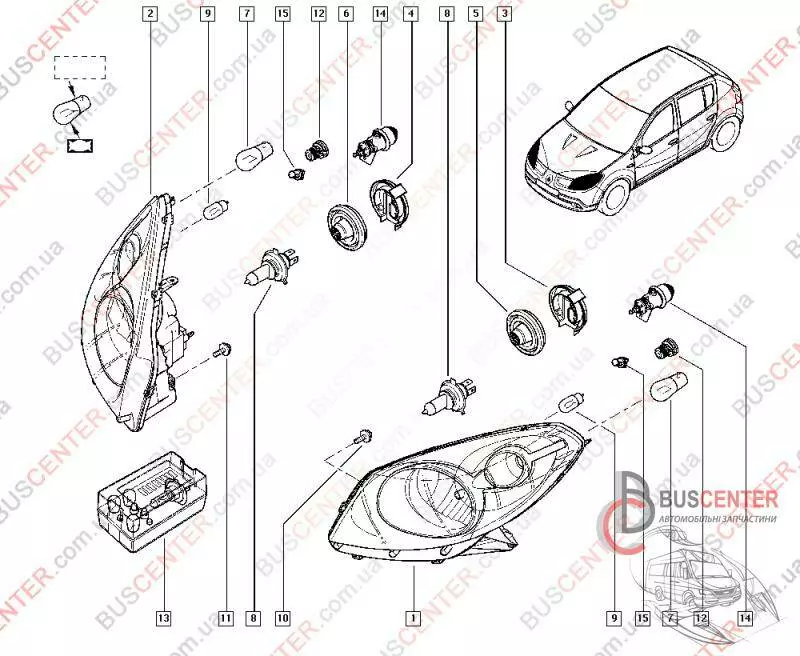 2 9 7 15 12 6 14 4 8 5 3

BUSCENTER.com.ua

BUSCENTER
АВТОМОБІЛЬНІ ЗАПЧАСТИНИ

13 11 8 10 1 9 15 7 12 14