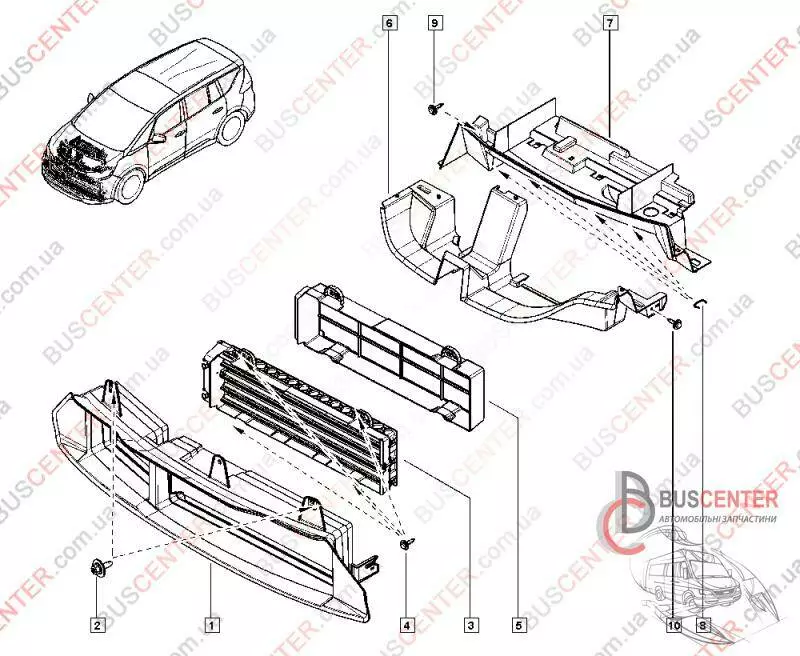 6
9
7
BUSCENTER.com.ua
BUSCENTER
АВТОМОБІЛЬНІ ЗАПЧАСТИНИ
2
1
4
3
5
10
8