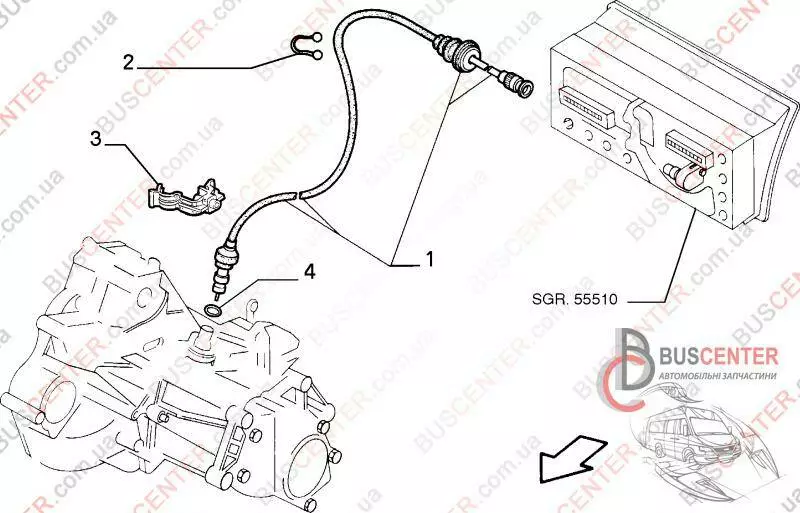 2

3

1

4

SGR. 55510

BUSCENTER
АВТОМОБІЛЬНІ ЗАПЧАСТИНИ

BUSCENTER.com.ua