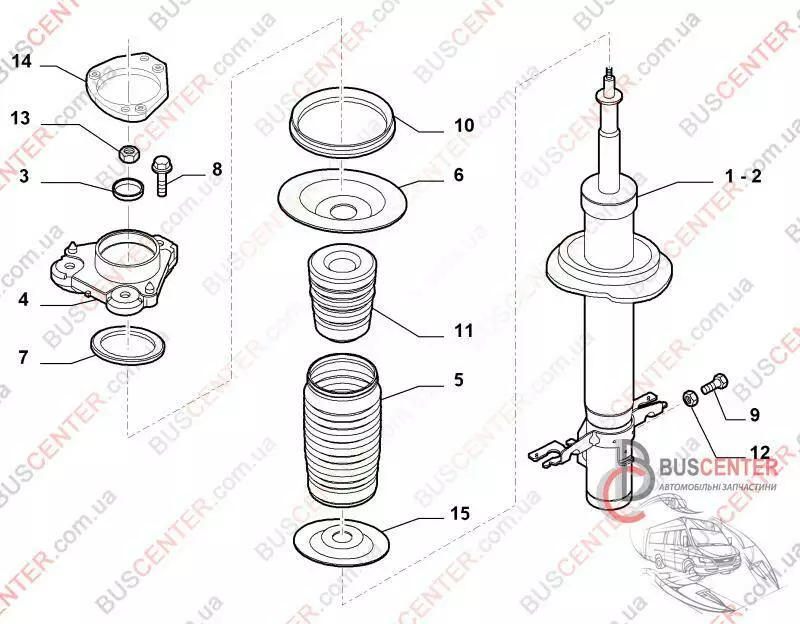 14
13
3
8
4
7
10
6
11
5
15
1 - 2
9
12
BUSCENTER
АВТОМОБІЛЬНІ ЗАПЧАСТИНИ
BUSCENTER.com.ua