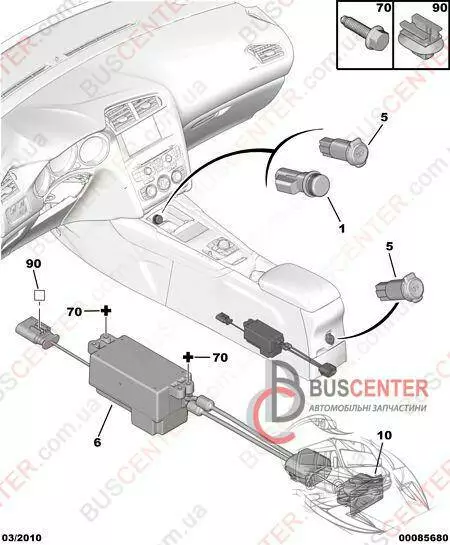 70
90
5
1
5
90
70
70
6
BUSCENTER
АВТОМОБІЛЬНІ ЗАПЧАСТИНИ
10
03/2010
00085680
BUSCENTER.com.ua