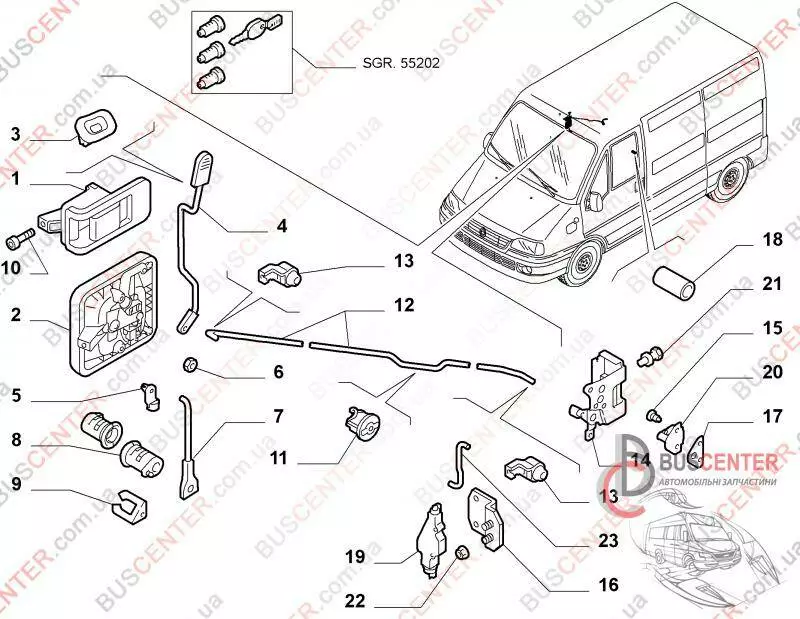 SGR. 55202

3
1
10
2
5
8
9
4
13
12
6
7
11
18
21
15
20
17
14
13
23
16
19
22

BUSCENTER
АВТОМОБІЛЬНІ ЗАПЧАСТИНИ

BUSCENTER.com.ua